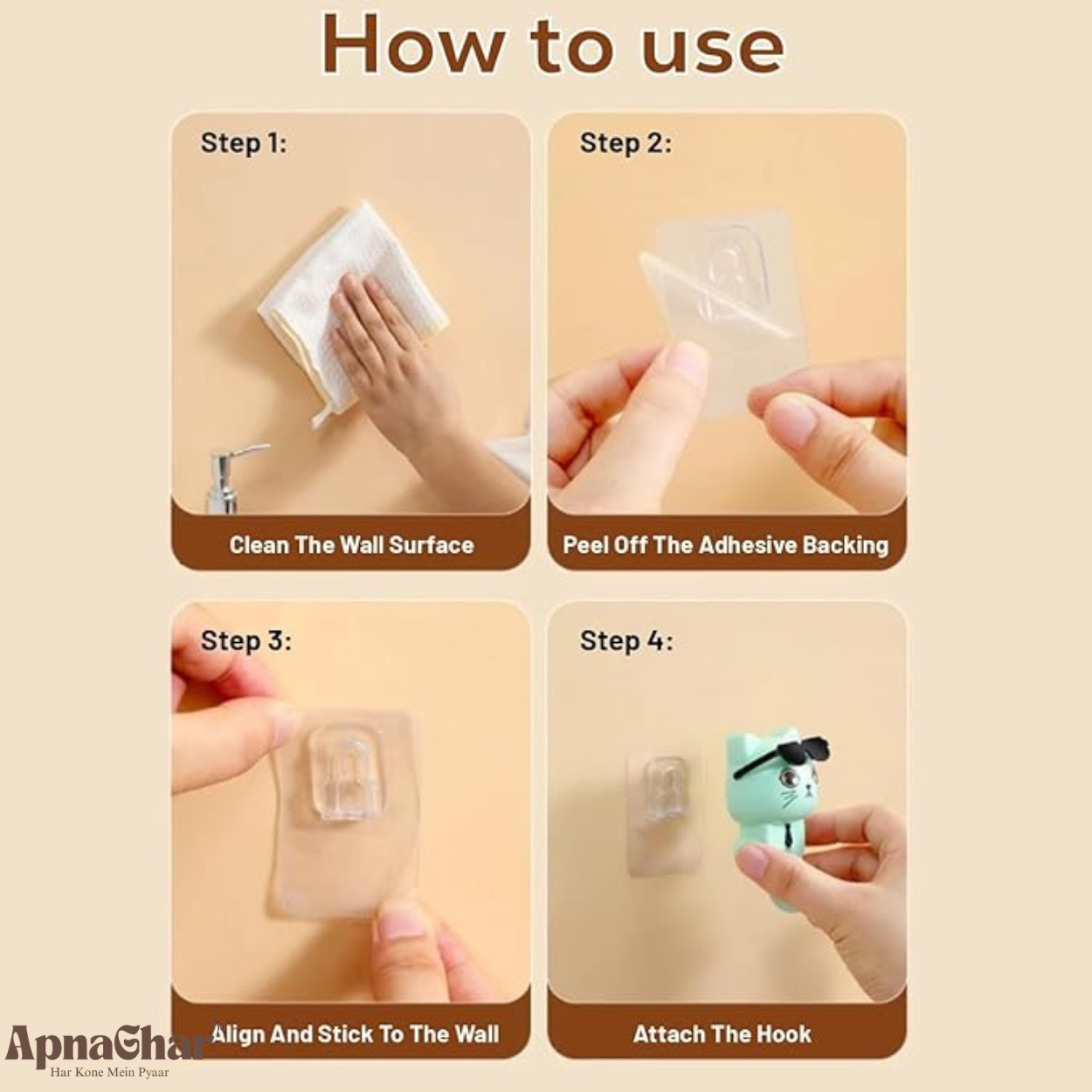 How to use

Step 1:

Clean The Wall Surface

Step 2:

Peel Off The Adhesive Backing

Step 3:

Align And Stick To The Wall

Step 4:

Attach The Hook

ApnaGhar
Har Kone Mein Pyaar