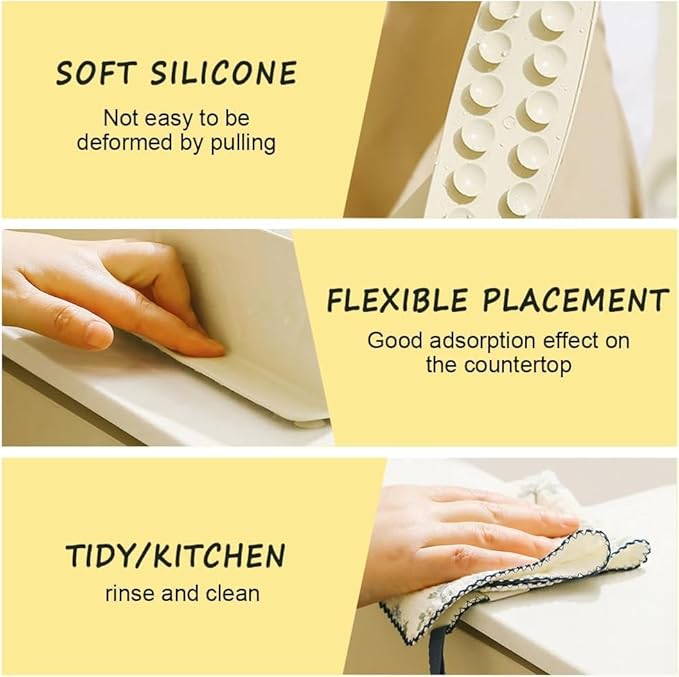 SOFT SILICONE

Not easy to be deformed by pulling

FLEXIBLE PLACEMENT

Good adsorption effect on the countertop

TIDY/KITCHEN

rinse and clean